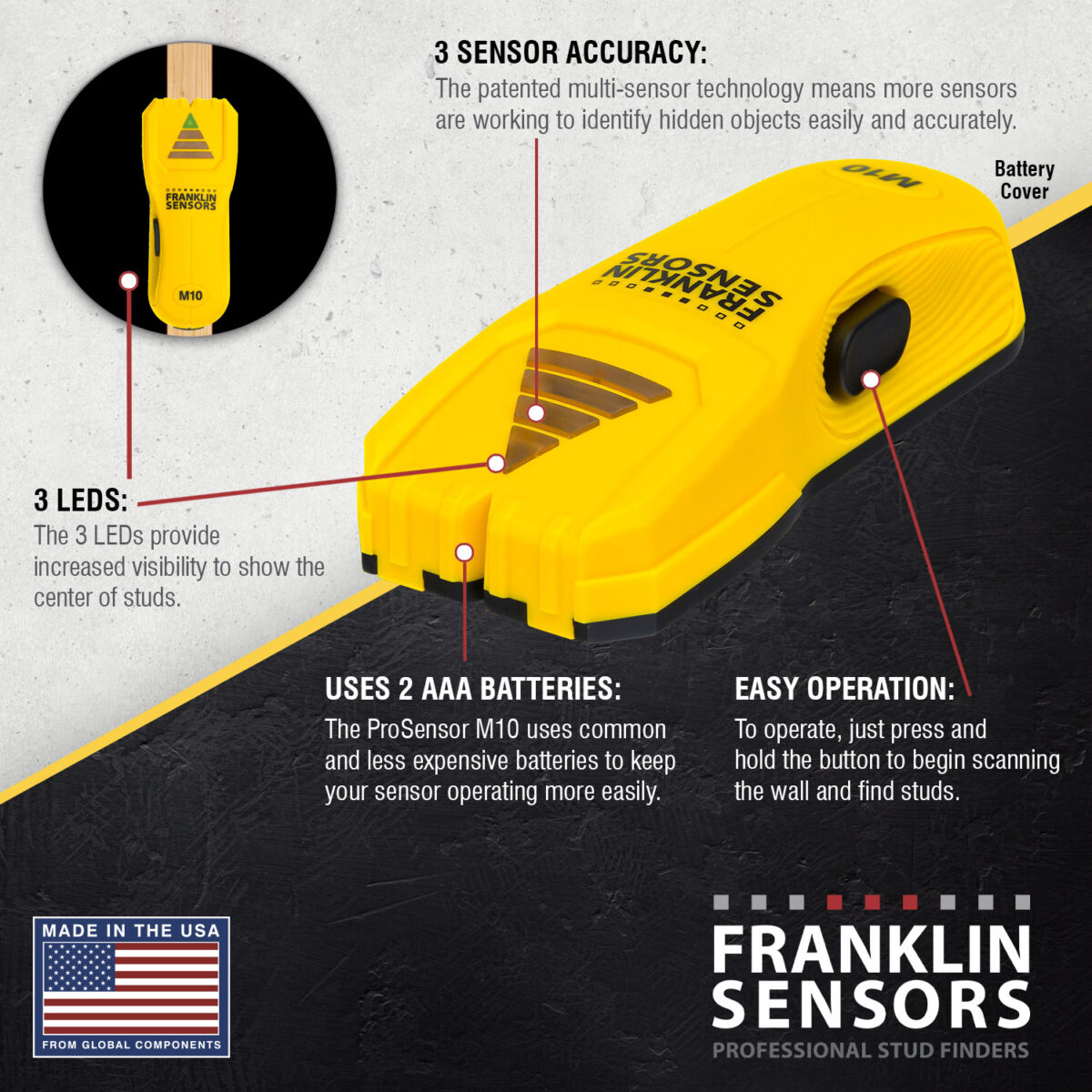 FRANKLIN SENSORS

M10

3 SENSOR ACCURACY:
The patented multi-sensor technology means more sensors are working to identify hidden objects easily and accurately.

M10

Battery Cover

FRANKLIN SENSORS

3 LEDS:
The 3 LEDs provide increased visibility to show the center of studs.

USES 2 AAA BATTERIES:
The ProSensor M10 uses common and less expensive batteries to keep your sensor operating more easily.

EASY OPERATION:
To operate, just press and hold the button to begin scanning the wall and find studs.

MADE IN THE USA
FROM GLOBAL COMPONENTS

FRANKLIN SENSORS
PROFESSIONAL STUD FINDERS