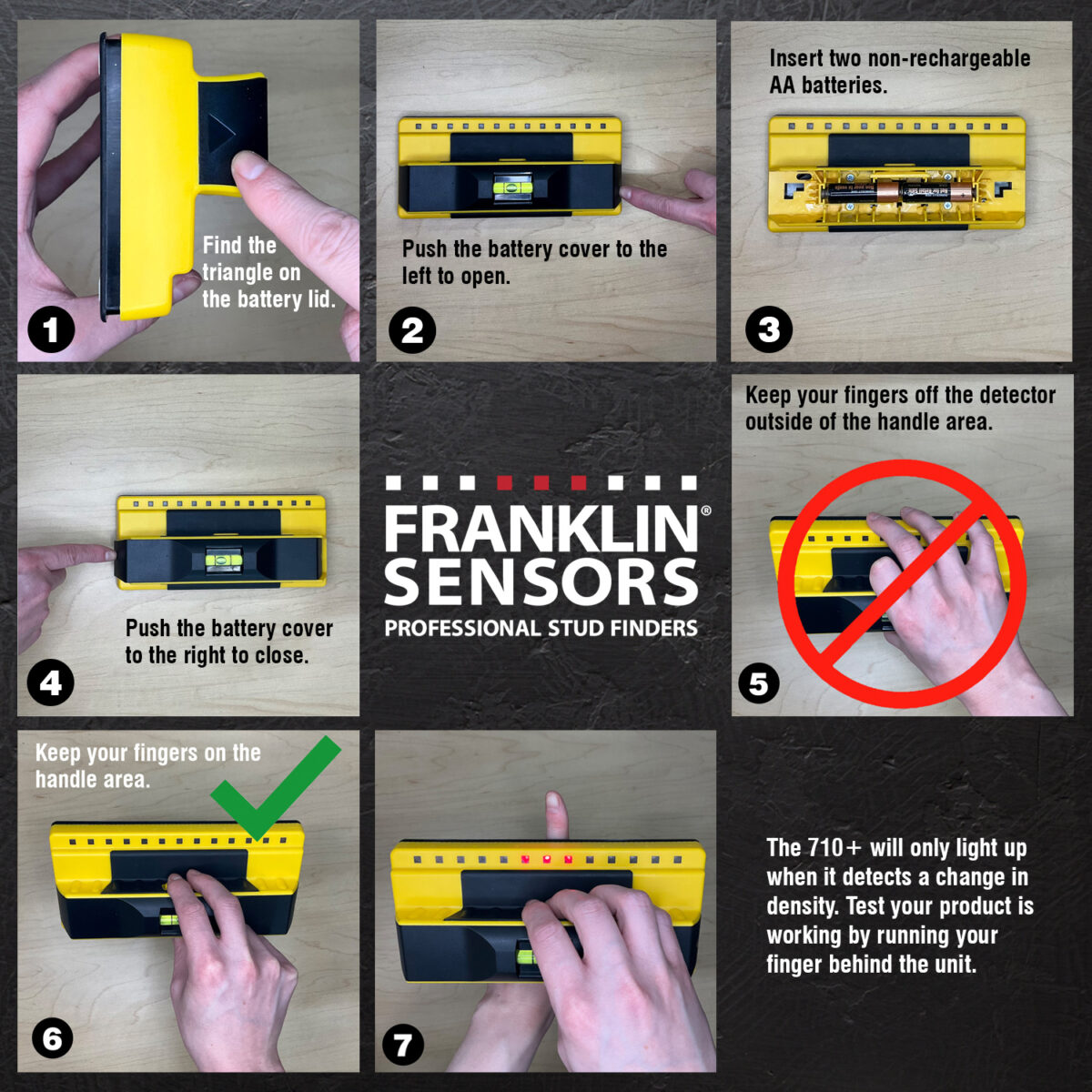 Find the triangle on the battery lid.

1

Push the battery cover to the left to open.

2

Insert two non-rechargeable AA batteries.

3

Push the battery cover to the right to close.

4

FRANKLIN® SENSORS
PROFESSIONAL STUD FINDERS

Keep your fingers off the detector outside of the handle area.

5

Keep your fingers on the handle area.

6

7

The 710+ will only light up when it detects a change in density. Test your product is working by running your finger behind the unit.