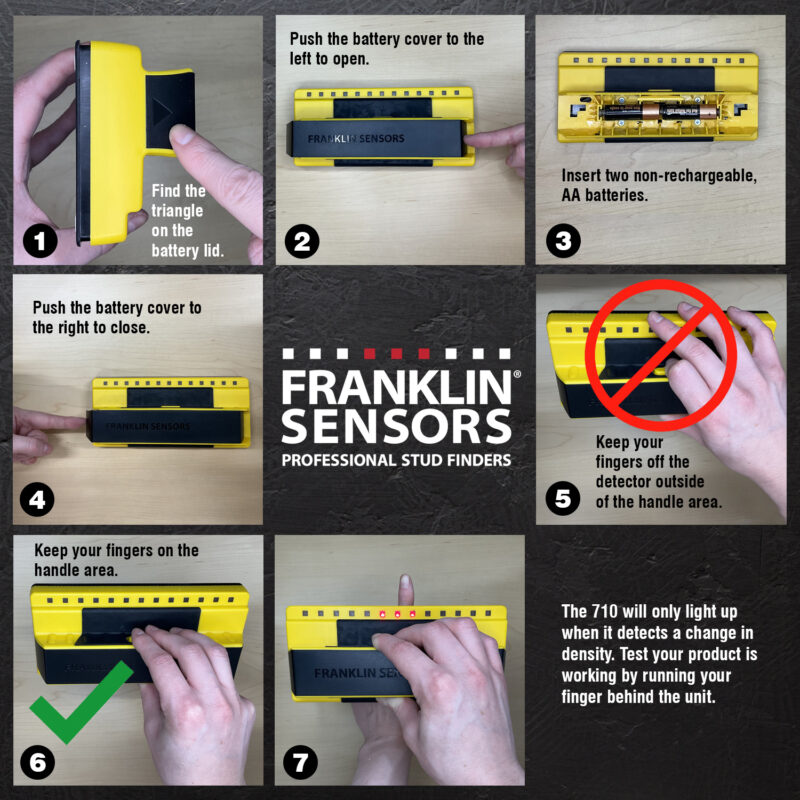 Find the triangle on the battery lid.

1

Push the battery cover to the left to open.

FRANKLIN SENSORS

2

Insert two non-rechargeable, AA batteries.

3

Push the battery cover to the right to close.

FRANKLIN SENSORS

4

FRANKLIN® SENSORS
PROFESSIONAL STUD FINDERS

Keep your fingers off the detector outside of the handle area.

5

Keep your fingers on the handle area.

6

FRANKLIN SENS

7

The 710 will only light up when it detects a change in density. Test your product is working by running your finger behind the unit.