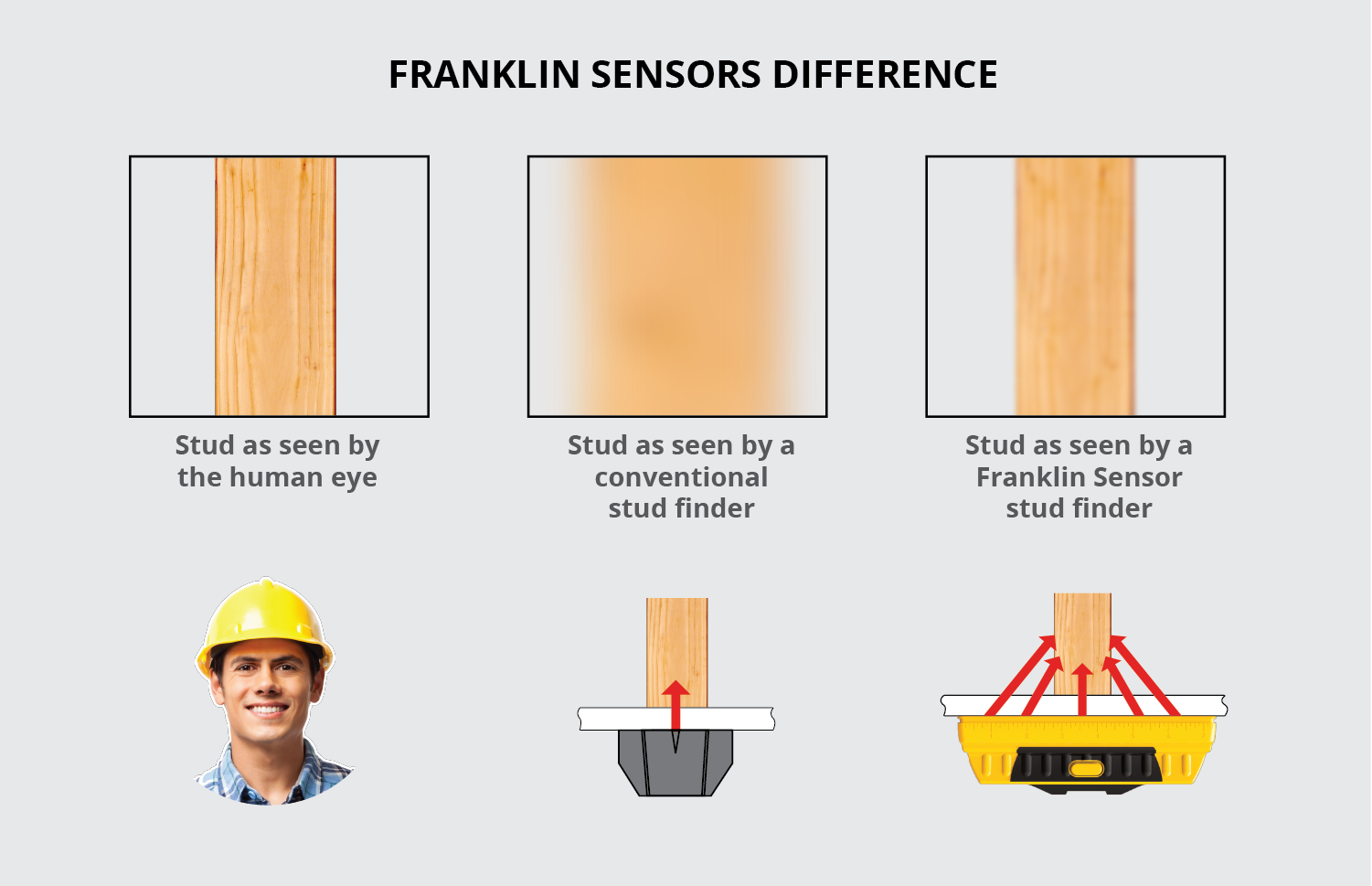 FRANKLIN SENSORS DIFFERENCE

Stud as seen by the human eye

Stud as seen by a conventional stud finder

Stud as seen by a Franklin Sensor stud finder